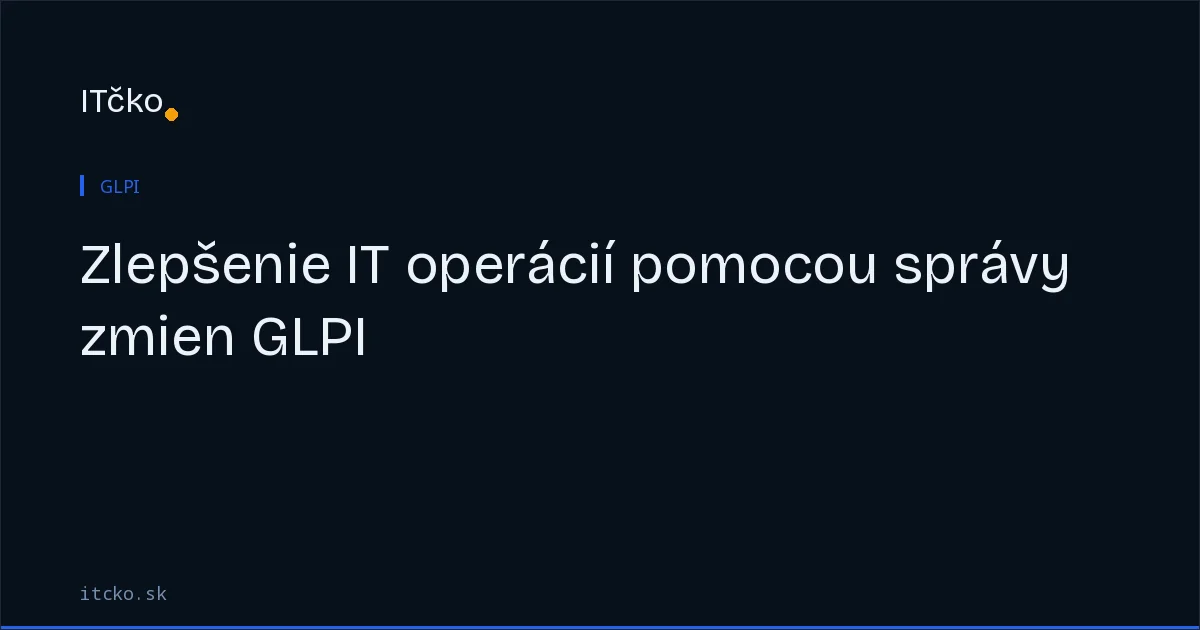 ITčko

GLPI

Zlepšenie IT operácií pomocou správy zmien GLPI

itcko.sk